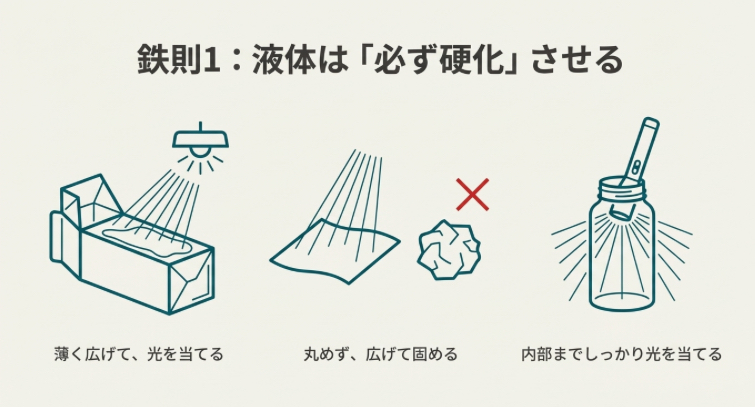 鉄則1：液体は「必ず硬化」させる

薄く広げて、光を当てる

丸めず、広げて固める

内部までしっかり光を当てる