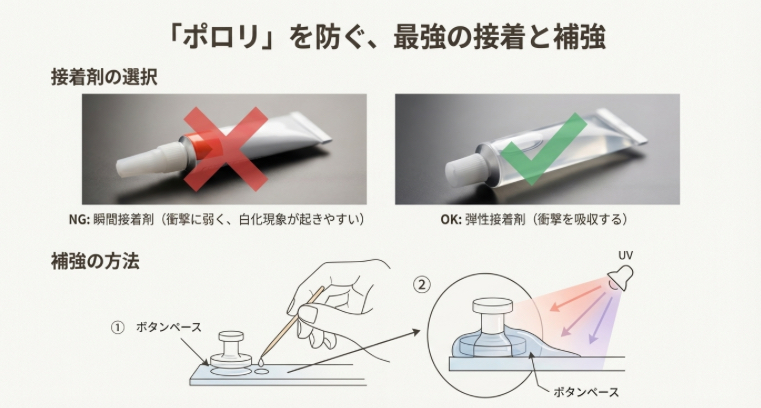 「ポロリ」を防ぐ、最強の接着と補強

接着剤の選択

NG: 瞬間接着剤（衝撃に弱く、白化現象が起きやすい）

OK: 弾性接着剤（衝撃を吸収する）

補強の方法

① ボタンベース

②

UV

ボタンベース