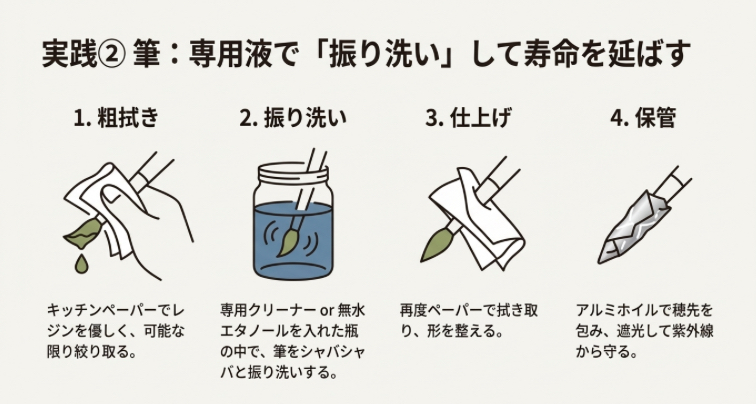 実践② 筆：専用液で「振り洗い」して寿命を延ばす

1. 粗拭き

キッチンペーパーでレジンを優しく、可能な限り絞り取る。

2. 振り洗い

専用クリーナー or 無水エタノールを入れた瓶の中で、筆をシャバシャバと振り洗いする。

3. 仕上げ

再度ペーパーで拭き取り、形を整える。

4. 保管

アルミホイルで穂先を包み、遮光して紫外線から守る。