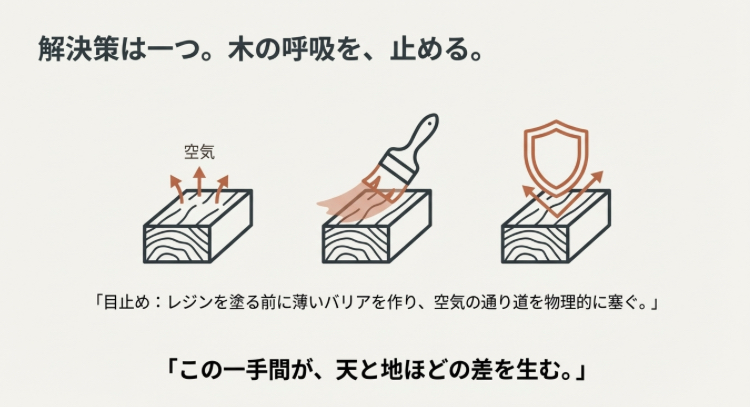 解決策は一つ。木の呼吸を、止める。

空気

「目止め：レジンを塗る前に薄いバリアを作り、空気の通り道を物理的に塞ぐ。」

「この一手間が、天と地ほどの差を生む。」