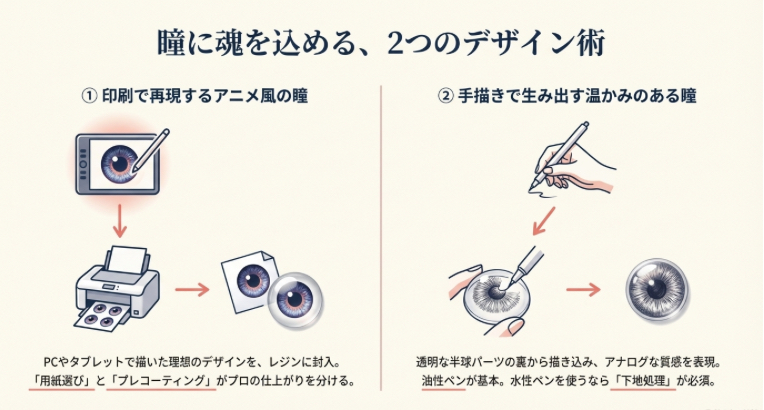 瞳に魂を込める、2つのデザイン術

① 印刷で再現するアニメ風の瞳

PCやタブレットで描いた理想のデザインを、レジンに封入。
「用紙選び」と「プレコーティング」がプロの仕上がりを分ける。

② 手描きで生み出す温かみのある瞳

透明な半球パーツの裏から描き込み、アナログな質感を表現。
油性ペンが基本。水性ペンを使うなら「下地処理」が必須。