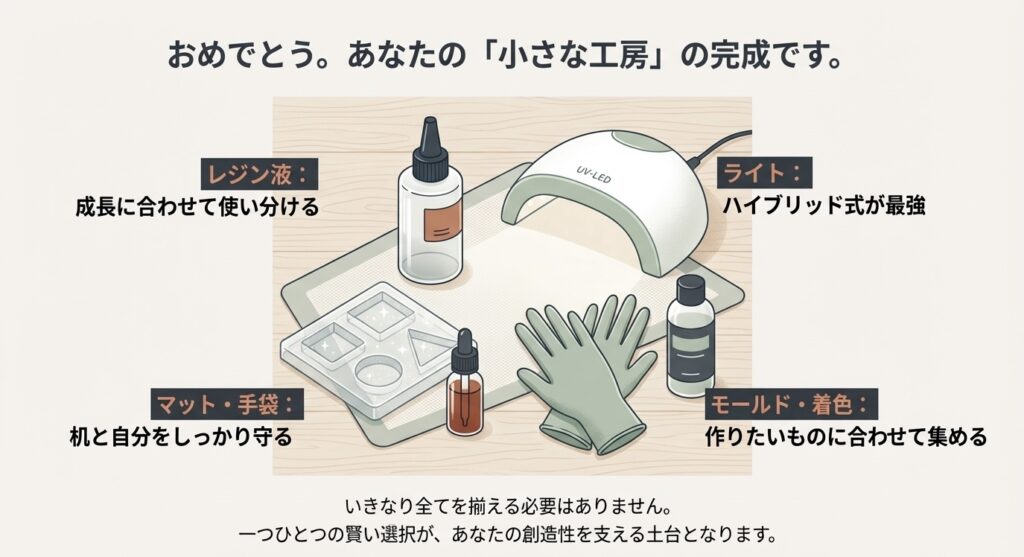 おめでとう。あなたの「小さな工房」の完成です。

レジン液：
成長に合わせて使い分ける

UV-LED

ライト：
ハイブリッド式が最強

マット・手袋：
机と自分をしっかり守る

モールド・着色：
作りたいものに合わせて集める

いきなり全てを揃える必要はありません。
一つひとつの賢い選択が、あなたの創造性を支える土台となります。