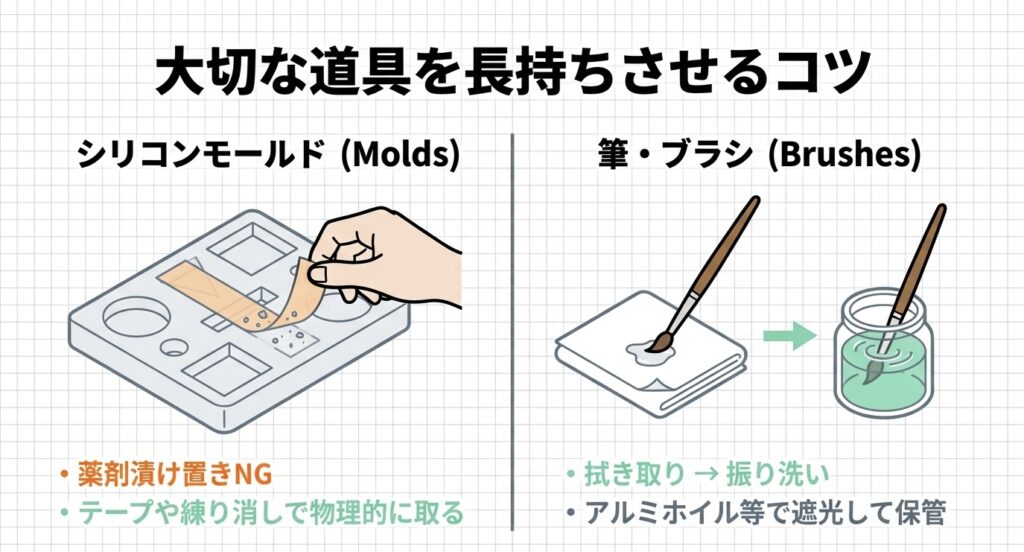 大切な道具を長持ちさせるコツ

シリコンモールド (Molds)

• 薬剤漬け置きNG
• テープや練り消しで物理的に取る

筆・ブラシ (Brushes)

• 拭き取り → 振り洗い
• アルミホイル等で遮光して保管