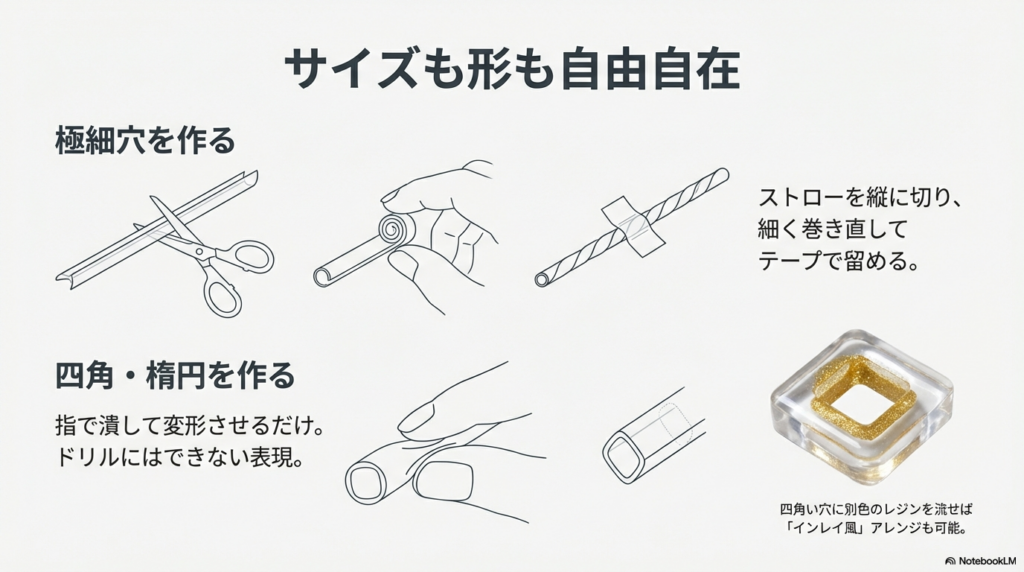 サイズも形も自由自在

極細穴を作る

ストローを縦に切り、細く巻き直してテープで留める。

四角・楕円を作る

指で潰して変形させるだけ。ドリルにはできない表現。

四角い穴に別色のレジンを流せば「インレイ風」アレンジも可能。

NotebookLM